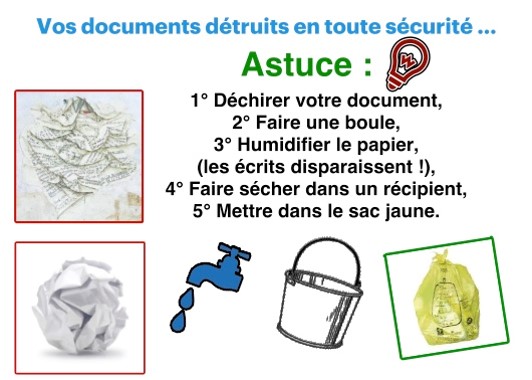 Vos documents détruits en toute sécurité ...

Astuce :

1° Déchirer votre document,
2° Faire une boule,
3° Humidifier le papier,
(les écrits disparaissent !),
4° Faire sécher dans un récipient,
5° Mettre dans le sac jaune.